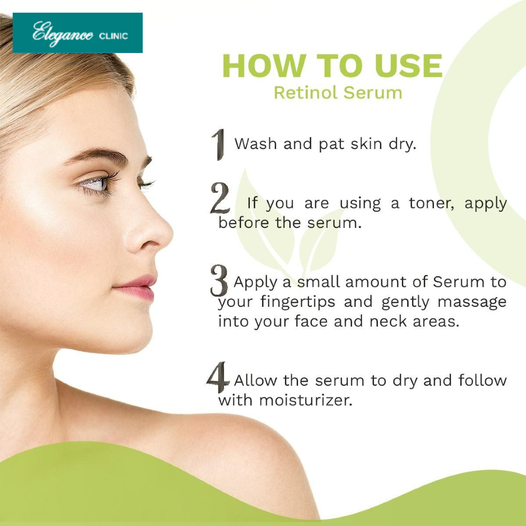 Elegance CLINIC

HOW TO USE
Retinol Serum

1 Wash and pat skin dry.

2 If you are using a toner, apply before the serum.

3 Apply a small amount of Serum to your fingertips and gently massage into your face and neck areas.

4 Allow the serum to dry and follow with moisturizer.